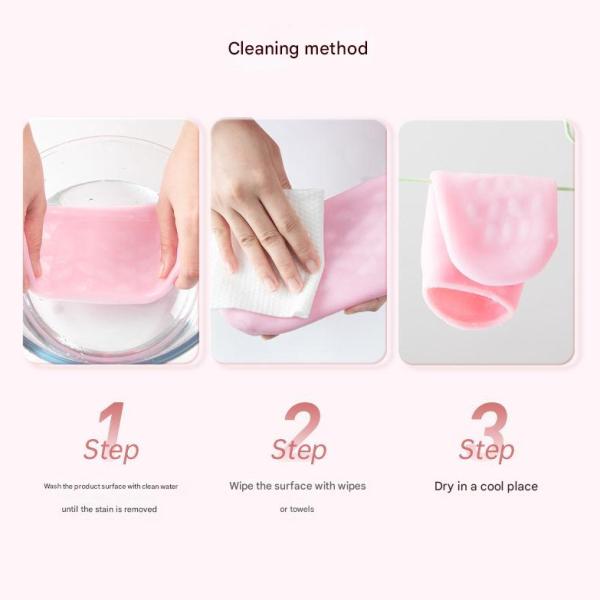 Cleaning method

1
Step

Wash the product surface with clean water until the stain is removed

2
Step

Wipe the surface with wipes or towels

3
Step

Dry in a cool place